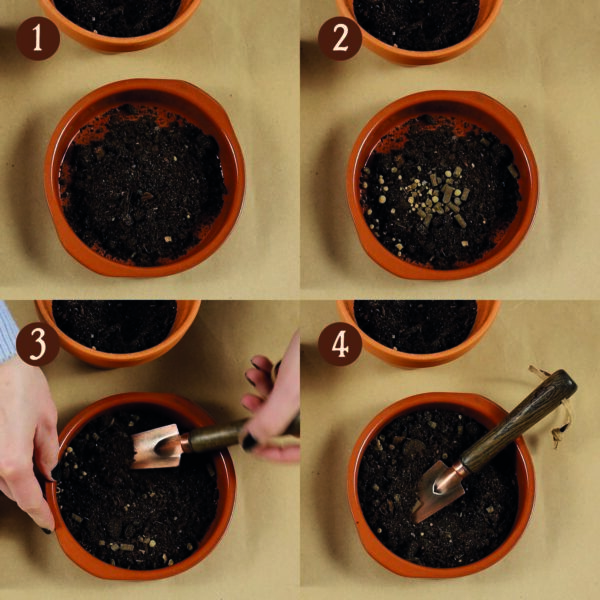 1

2

3

4