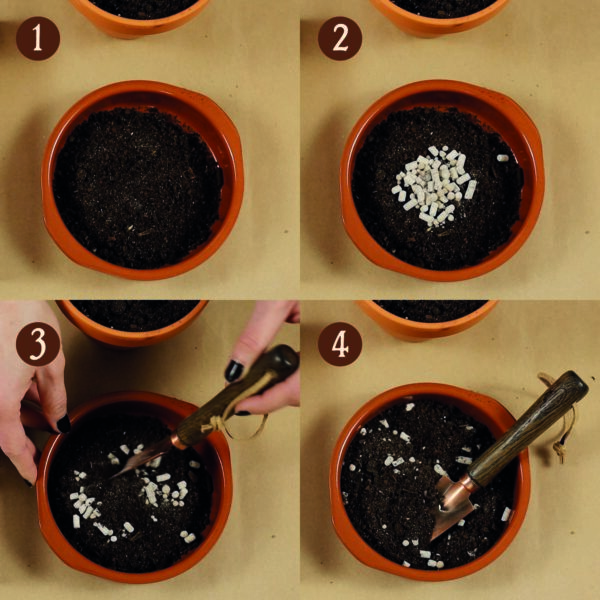 1

2

3

4